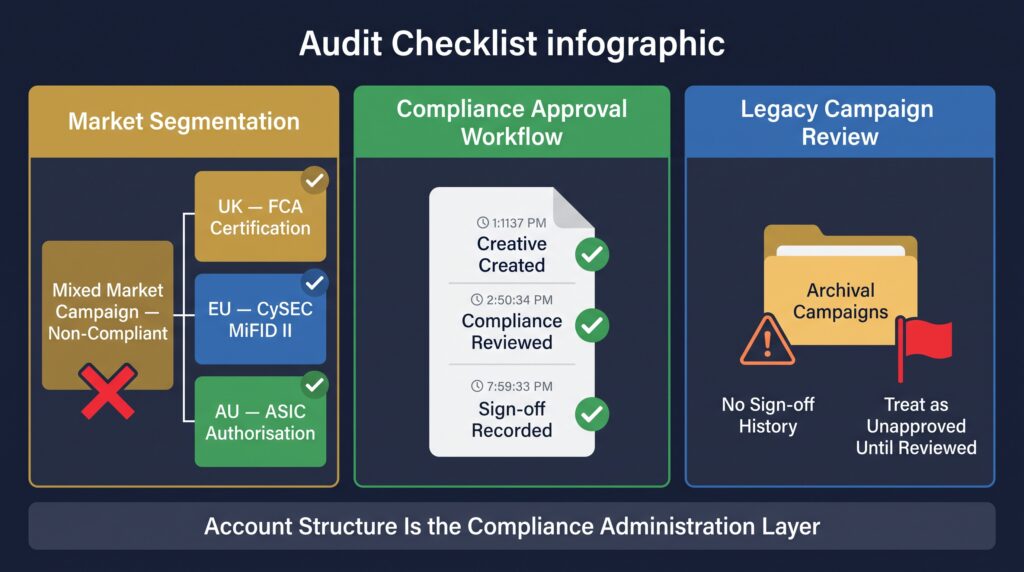 Audit Checklist infographic

Market Segmentation

Mixed Market Campaign — Non-Compliant

UK — FCA Certification

EU — CySEC MiFID II

AU — ASIC Authorisation

Compliance Approval Workflow

1:1137 PM
Creative Created

2:50:34 PM
Compliance Reviewed

7:59:33 PM
Sign-off Recorded

Legacy Campaign Review

Archival Campaigns

No Sign-off History

Treat as Unapproved Until Reviewed

Account Structure Is the Compliance Administration Layer